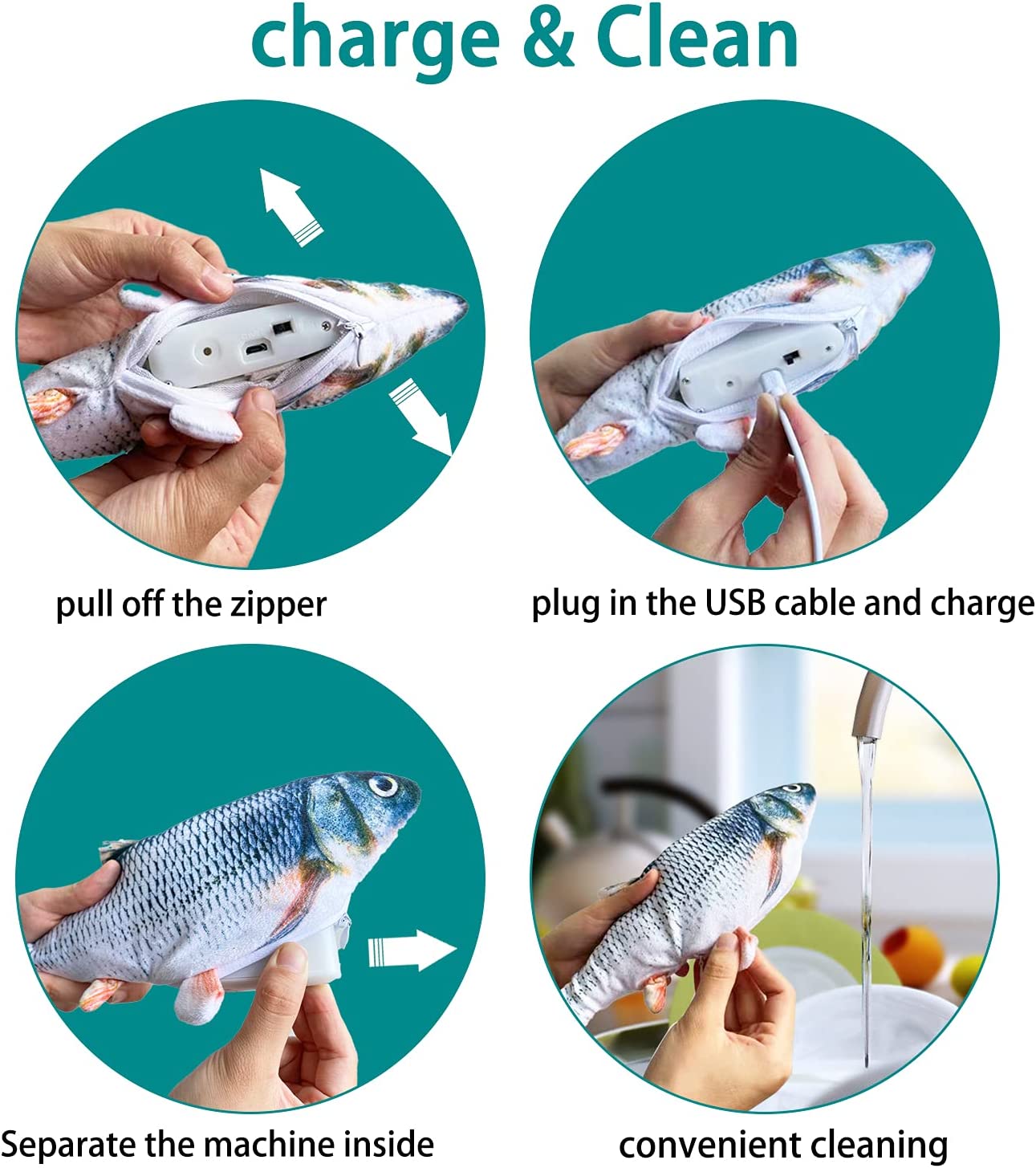 charge & Clean

pull off the zipper

plug in the USB cable and charge

Separate the machine inside

convenient cleaning