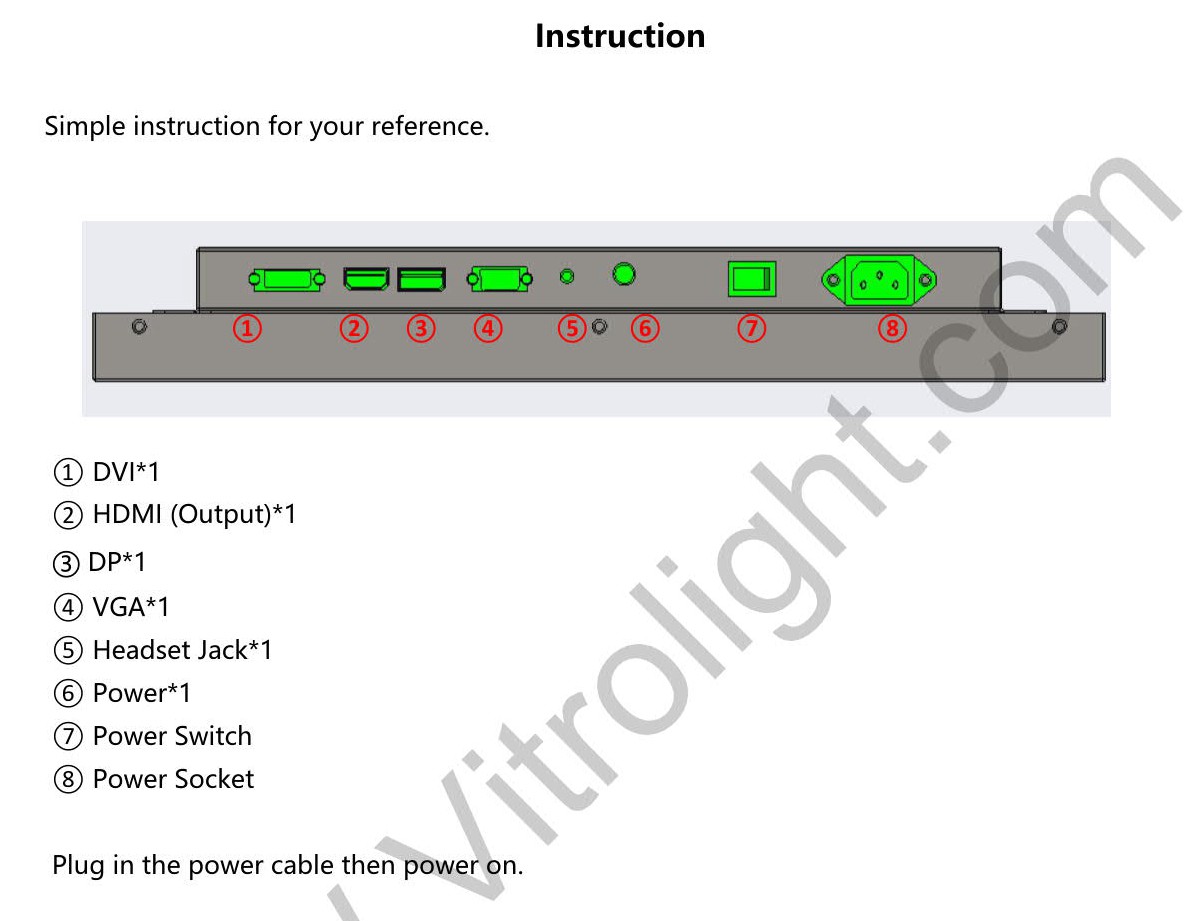 Instruction

Simple instruction for your reference.

①
②
③
④
⑤
⑥
⑦
⑧

① DVI*1
② HDMI (Output)*1
③ DP*1
④ VGA*1
⑤ Headset Jack*1
⑥ Power*1
⑦ Power Switch
⑧ Power Socket

Plug in the power cable then power on.

Vitrolight.com