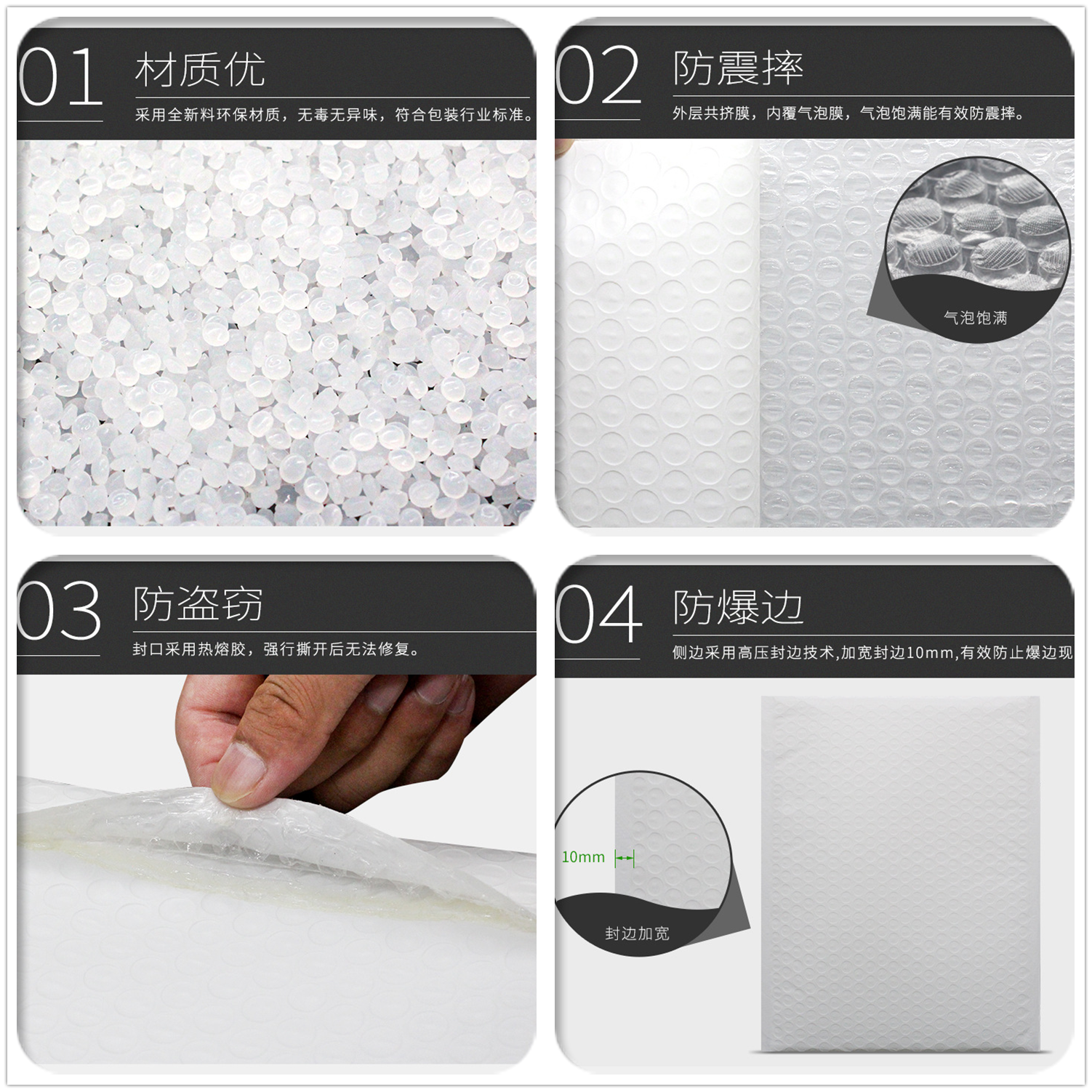 01 材质优

采用全新料环保材质，无毒无异味，符合包装行业标准。

02 防震摔

外层共挤膜，内覆气泡膜，气泡饱满能有效防震摔。

气泡饱满

03 防盗窃

封口采用热熔胶，强行撕开后无法修复。

04 防爆边

侧边采用高压封边技术,加宽封边10mm,有效防止爆边现

10mm

封边加宽