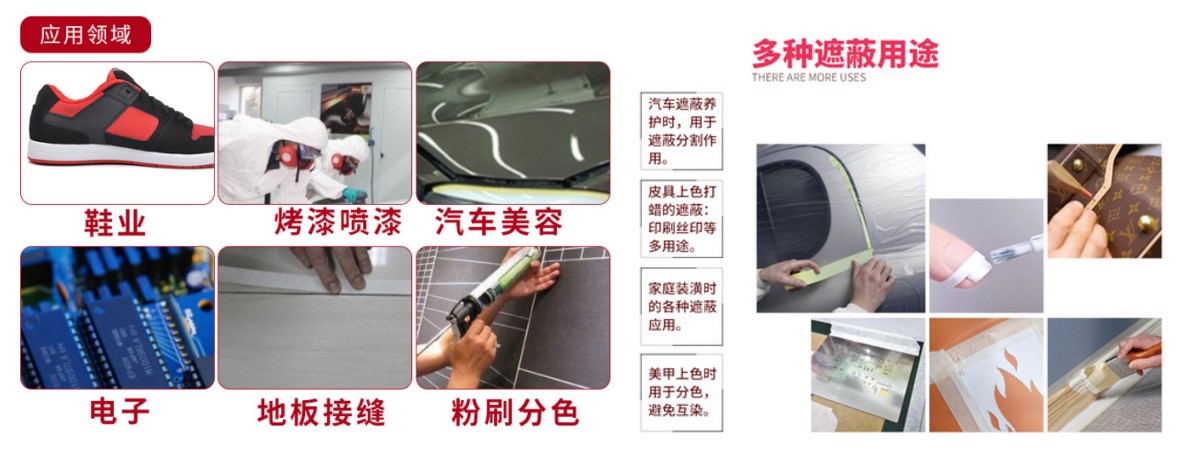 应用领域

鞋业

烤漆喷漆

汽车美容

电子

地板接缝

粉刷分色

多种遮蔽用途
THERE ARE MORE USES

汽车遮蔽养护时，用于遮蔽分割作用。

皮具上色打蜡的遮蔽：印刷丝印等多用途。

家庭装潢时的各种遮蔽应用。

美甲上色时用于分色，避免互染。