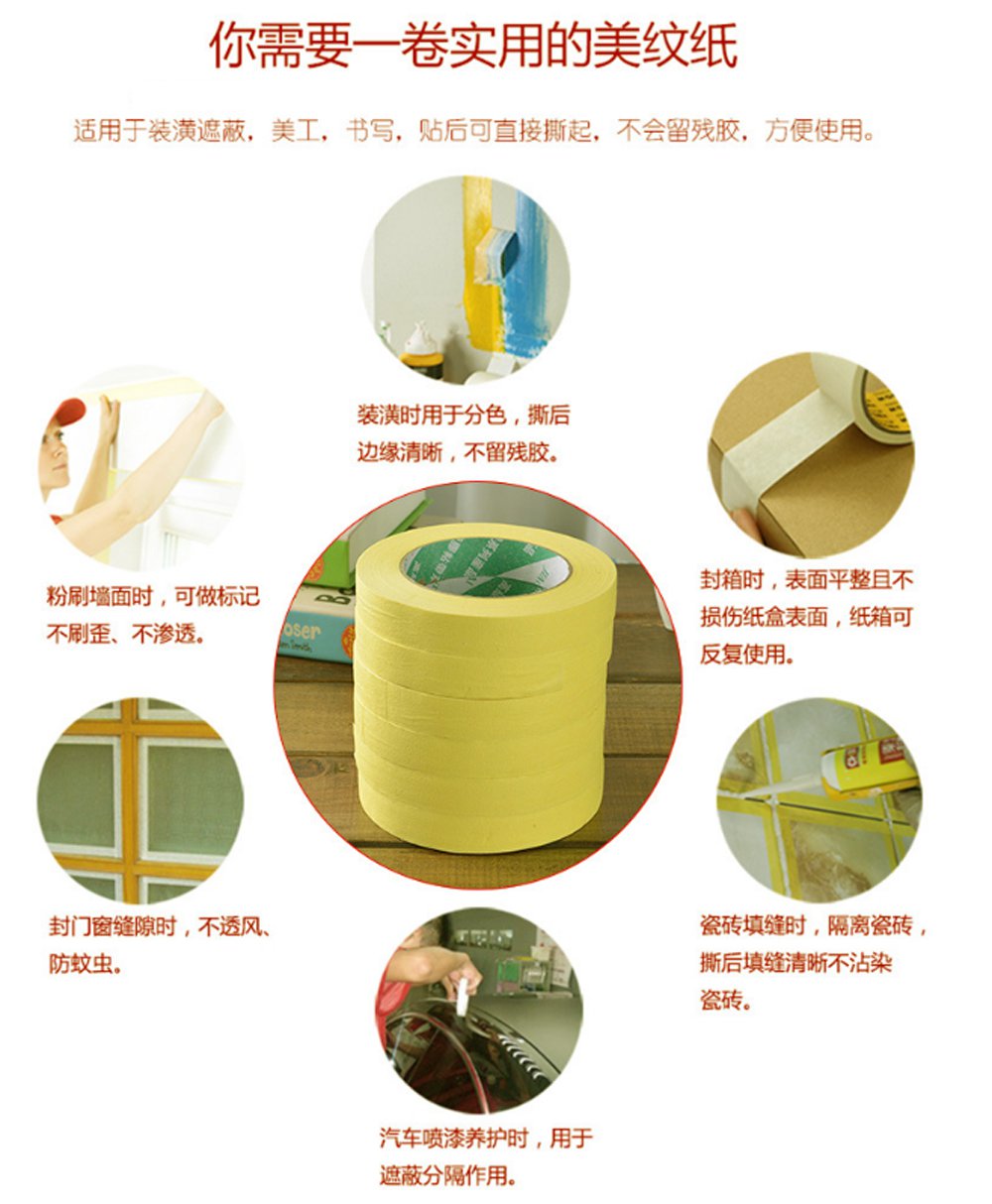 你需要一卷实用的美纹纸

适用于装潢遮蔽，美工，书写，贴后可直接撕起，不会留残胶，方便使用。

装潢时用于分色，撕后边缘清晰，不留残胶。

粉刷墙面时，可做标记不刷歪、不渗透。

封箱时，表面平整且不损伤纸盒表面，纸箱可反复使用。

封门窗缝隙时，不透风、防蚊虫。

瓷砖填缝时，隔离瓷砖，撕后填缝清晰不沾染瓷砖。

汽车喷漆养护时，用于遮蔽分隔作用。