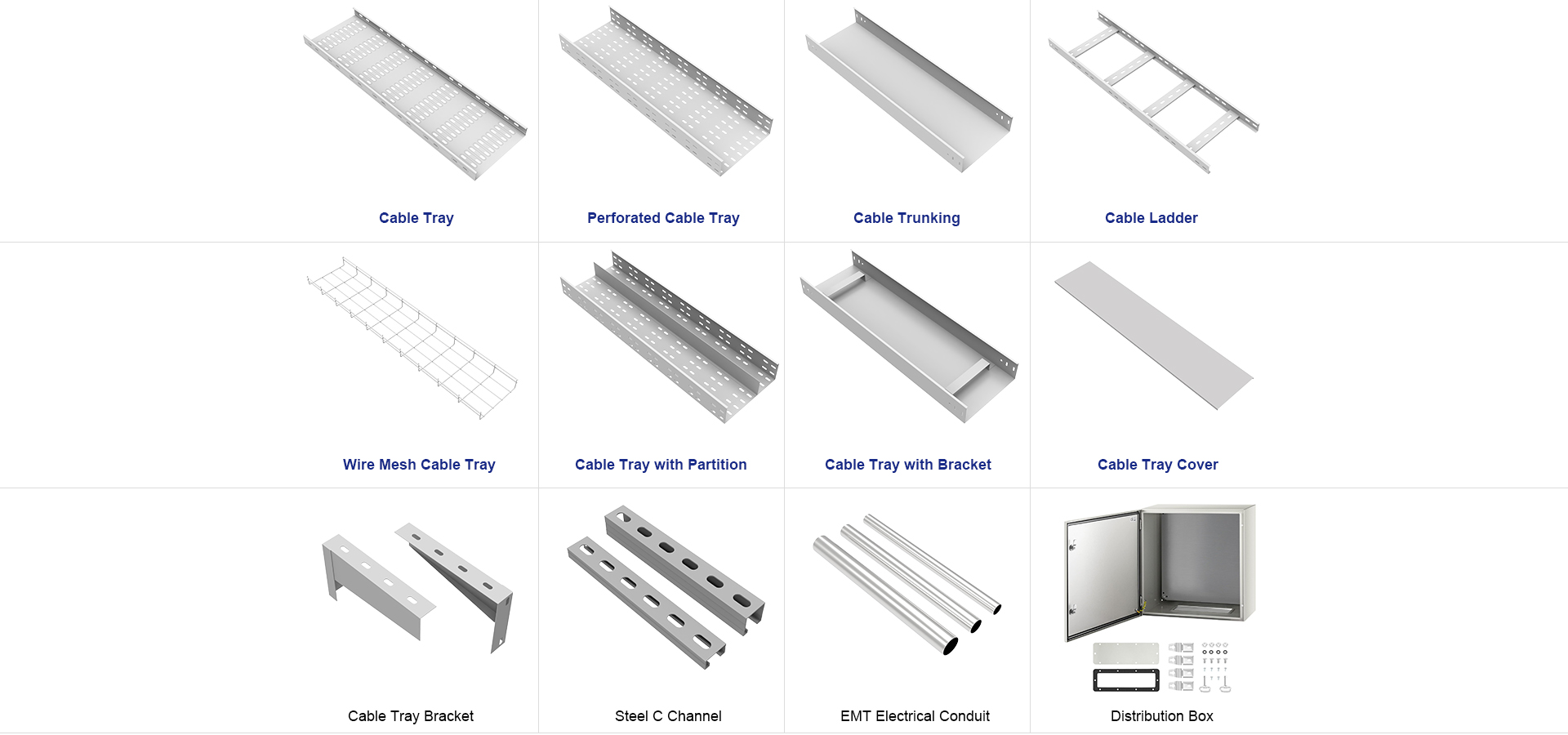 Cable Tray

Perforated Cable Tray

Cable Trunking

Cable Ladder

Wire Mesh Cable Tray

Cable Tray with Partition

Cable Tray with Bracket

Cable Tray Cover

Cable Tray Bracket

Steel C Channel

EMT Electrical Conduit

Distribution Box