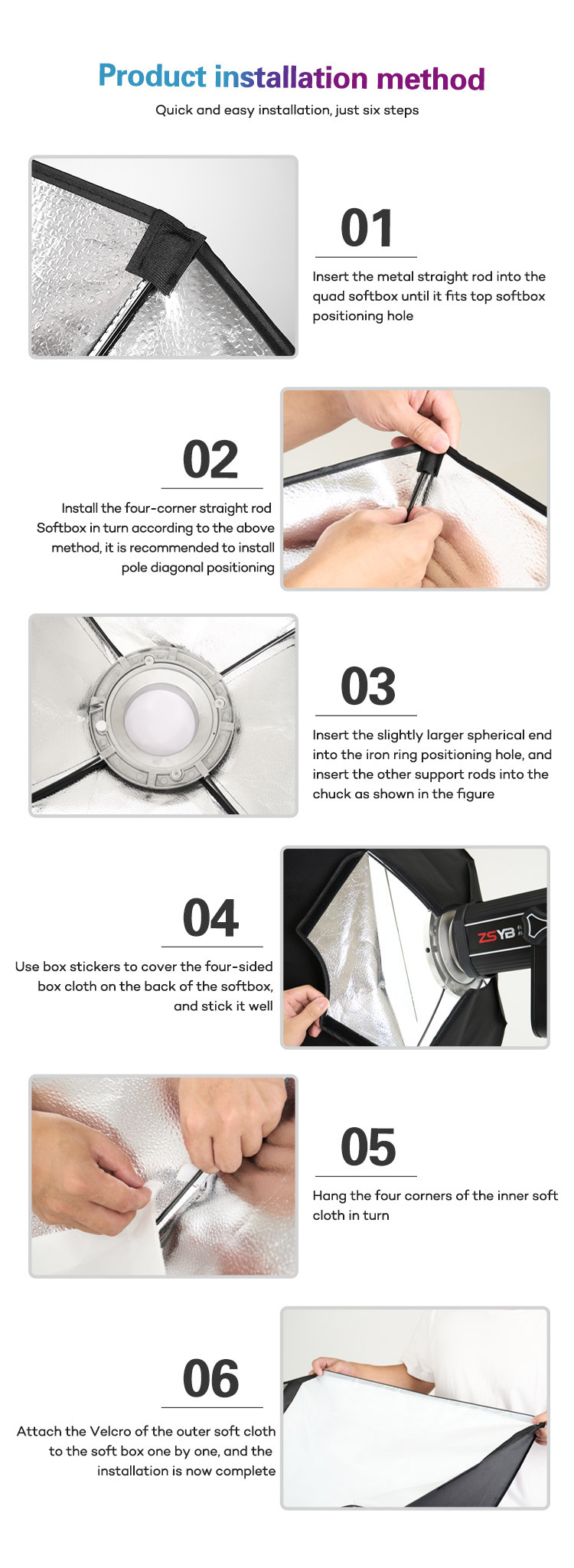 Product installation method

Quick and easy installation, just six steps

01

Insert the metal straight rod into the quad softbox until it fits top softbox positioning hole

02

Install the four-corner straight rod Softbox in turn according to the above method, it is recommended to install pole diagonal positioning

03

Insert the slightly larger spherical end into the iron ring positioning hole, and insert the other support rods into the chuck as shown in the figure

04

Use box stickers to cover the four-sided box cloth on the back of the softbox, and stick it well

ZSYB

05

Hang the four corners of the inner soft cloth in turn

06

Attach the Velcro of the outer soft cloth to the soft box one by one, and the installation is now complete