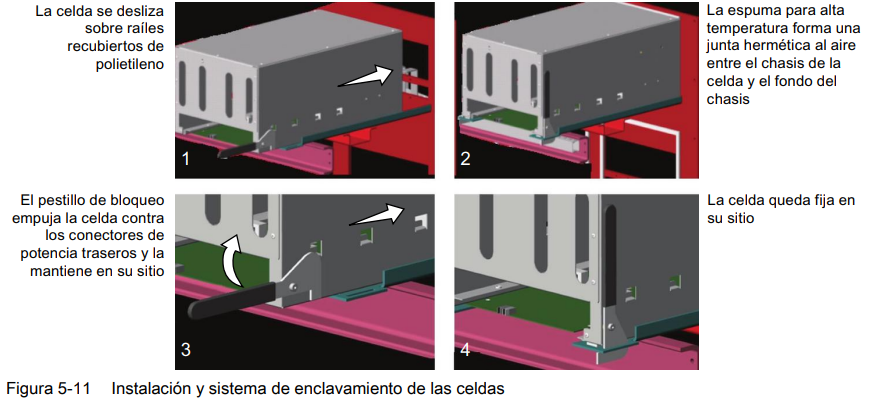 La celda se desliza sobre raíles recubiertos de polietileno

1

2

La espuma para alta temperatura forma una junta hermética al aire entre el chasis de la celda y el fondo del chasis

El pestillo de bloqueo empuja la celda contra los conectores de potencia traseros y la mantiene en su sitio

3

4

La celda queda fija en su sitio

Figura 5-11 Instalación y sistema de enclavamiento de las celdas