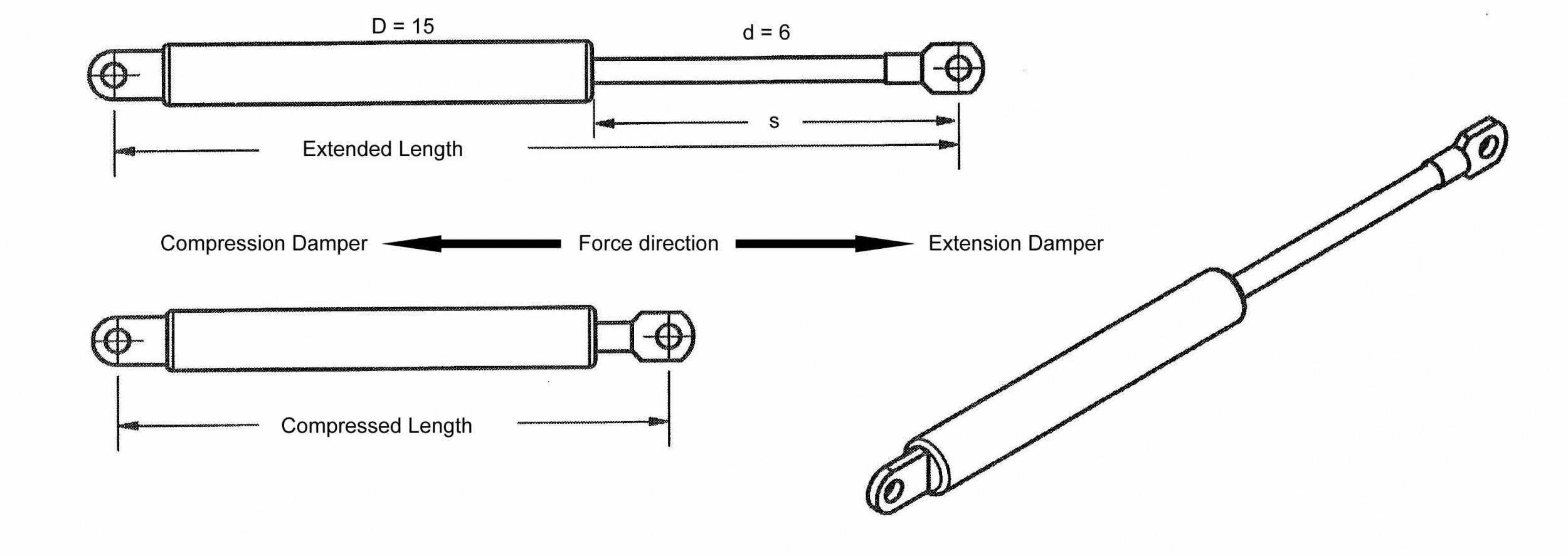 D = 15

d = 6

s

Extended Length

Compression Damper

Force direction

Extension Damper

Compressed Length