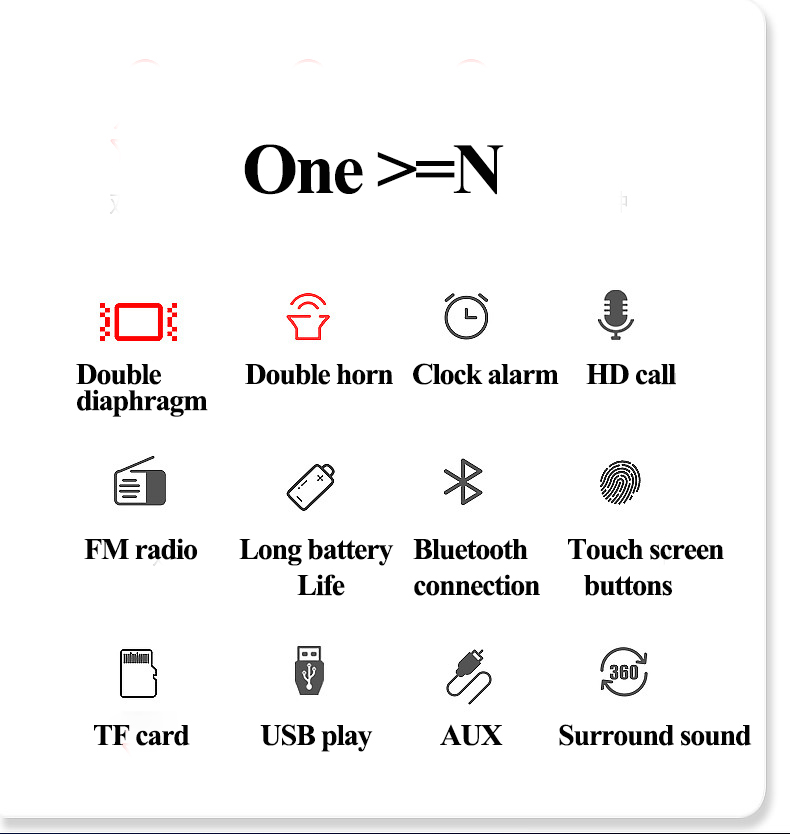 One >=N

Double diaphragm

Double horn

Clock alarm

HD call

FM radio

Long battery Life

Bluetooth connection

Touch screen buttons

TF card

USB play

AUX

360

Surround sound