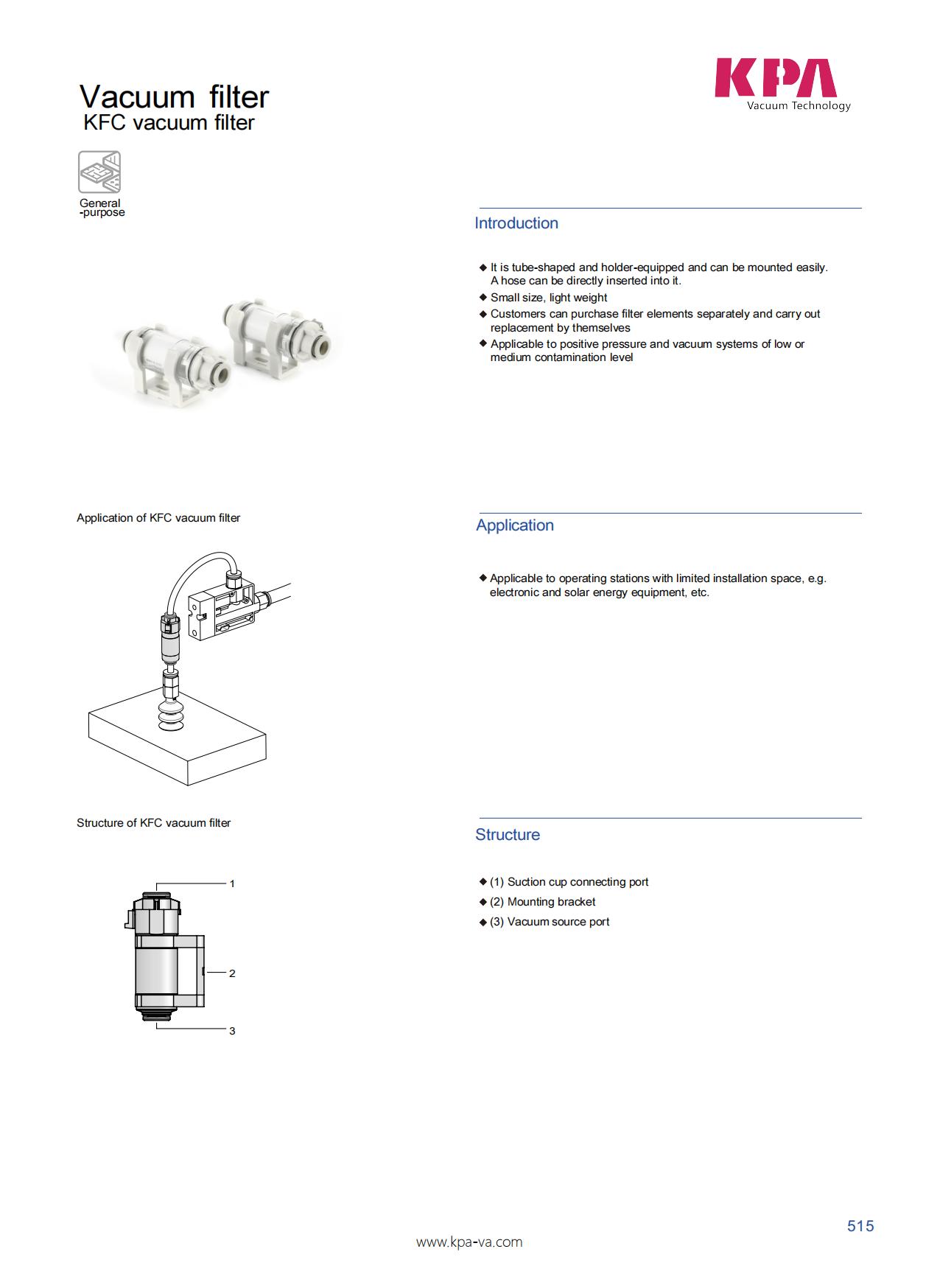 Vacuum filter
KFC vacuum filter

KPA
Vacuum Technology

General
-purpose

Introduction

◆ It is tube-shaped and holder-equipped and can be mounted easily. A hose can be directly inserted into it.
◆ Small size, light weight
◆ Customers can purchase filter elements separately and carry out replacement by themselves
◆ Applicable to positive pressure and vacuum systems of low or medium contamination level

Application of KFC vacuum filter

Application

◆ Applicable to operating stations with limited installation space, e.g. electronic and solar energy equipment, etc.

Structure of KFC vacuum filter

1
2
3

Structure

◆ (1) Suction cup connecting port
◆ (2) Mounting bracket
◆ (3) Vacuum source port

515

www.kpa-va.com