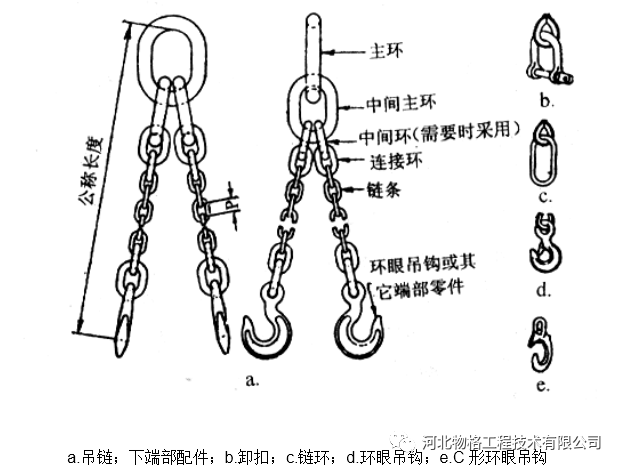 公称长度

P

主环

中间主环

中间环(需要时采用)

连接环

链条

环眼吊钩或其它端部零件

a.

b.

c.

d.

e.

河北物格工程技术有限公司

a.吊链；下端部配件；b.卸扣；c.链环；d.环眼吊钩；e.C 形环眼吊钩