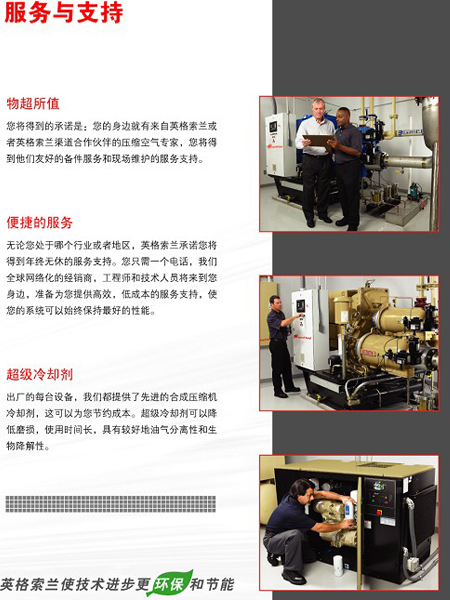 服务与支持

物超所值

您将得到的承诺是：您的身边就有来自英格索兰或者英格索兰渠道合作伙伴的压缩空气专家，您将得到他们友好的备件服务和现场维护的服务支持。

便捷的服务

无论您处于哪个行业或者地区，英格索兰承诺您将得到年终无休的服务支持。您只需一个电话，我们全球网络化的经销商，工程师和技术人员将来到您身边，准备为您提供高效，低成本的服务支持，使您的系统可以始终保持最好的性能。

超级冷却剂

出厂的每台设备，我们都提供了先进的合成压缩机冷却剂，这可以为您节约成本。超级冷却剂可以降低磨损，使用时间长，具有较好地油气分离性和生物降解性。

英格索兰使技术进步更环保和节能