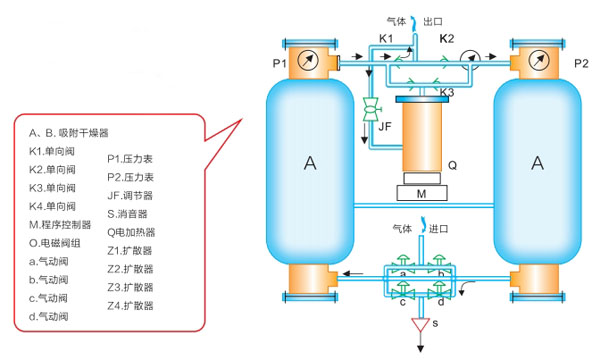 A、B. 吸附干燥器
K1.单向阀
K2.单向阀
K3.单向阀
K4.单向阀
M.程序控制器
O.电磁阀组
a.气动阀
b.气动阀
c.气动阀
d.气动阀

P1.压力表
P2.压力表
JF.调节器
S.消音器
Q电加热器
Z1.扩散器
Z2.扩散器
Z3.扩散器
Z4.扩散器

气体 出口
K1
K2
P1
P2
K3
JF
A
Q
A
M
气体 进口
a
b
c
d
s