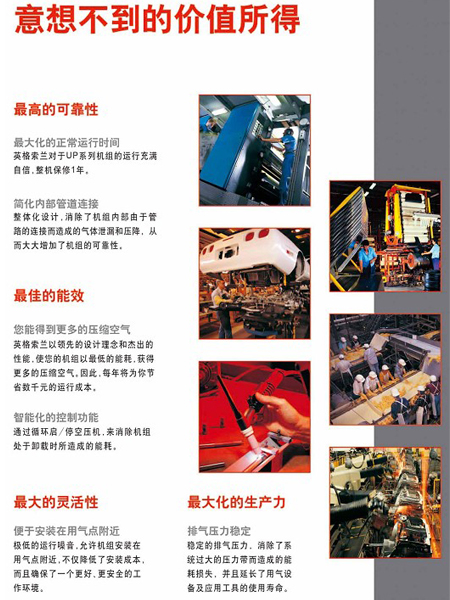 意想不到的价值所得

最高的可靠性

最大化的正常运行时间
英格索兰对于UP系列机组的运行充满自信，整机保修1年。

简化内部管道连接
整体化设计，消除了机组内部由于管路的连接而造成的气体泄漏和压降，从而大大增加了机组的可靠性。

最佳的能效

您能得到更多的压缩空气
英格索兰以领先的设计理念和杰出的性能，使您的机组以最低的能耗，获得更多的压缩空气。因此，每年将为你节省数千元的运行成本。

智能化的控制功能
通过循环启/停空压机，来消除机组处于卸载时所造成的能耗。

最大的灵活性

便于安装在用气点附近
极低的运行噪音，允许机组安装在用气点附近，不仅降低了安装成本，而且确保了一个更好、更安全的工作环境。

最大化的生产力

排气压力稳定
稳定的排气压力，消除了系统过大的压力带而造成的能耗损失，并且延长了用气设备及应用工具的使用寿命。