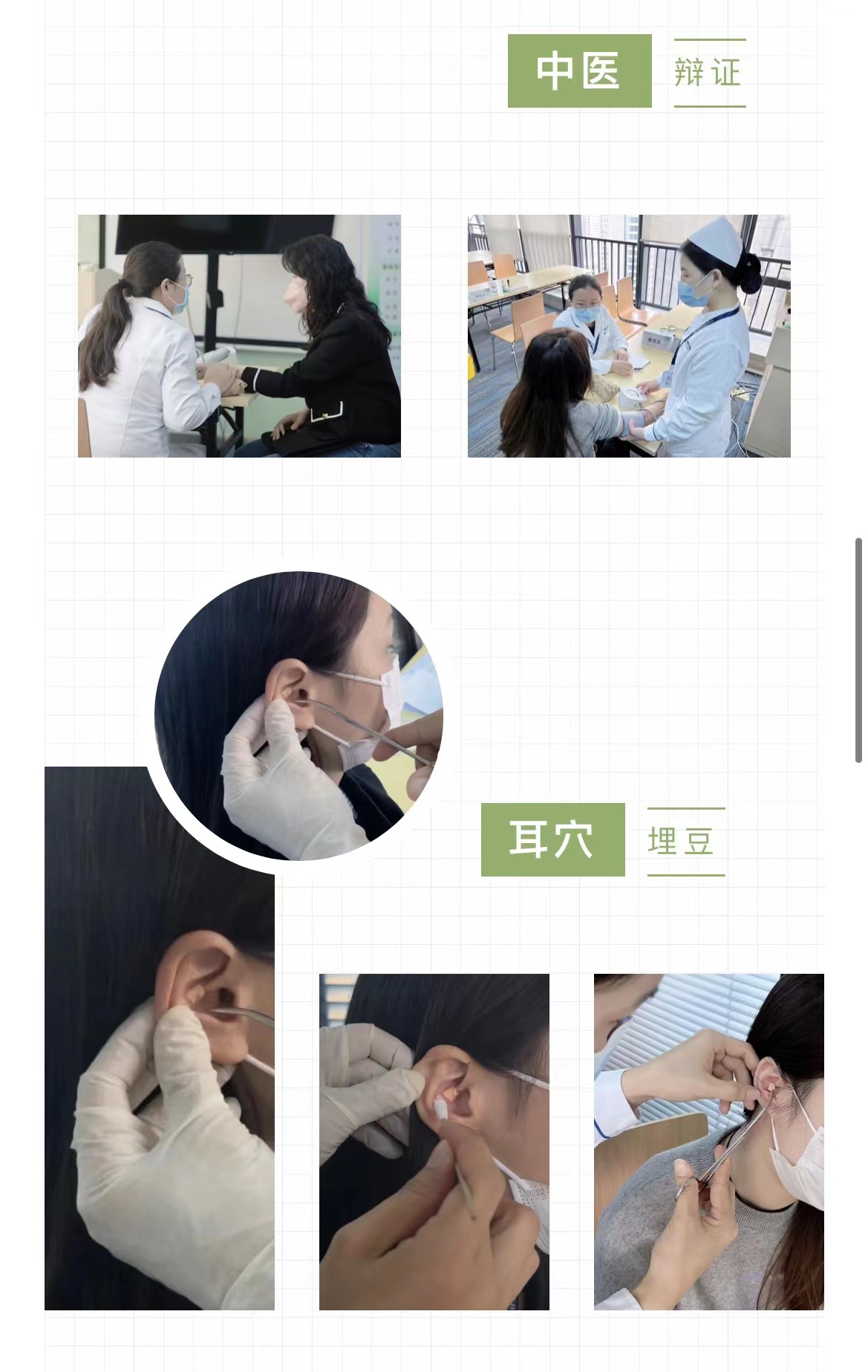 中医 辩证

耳穴 埋豆