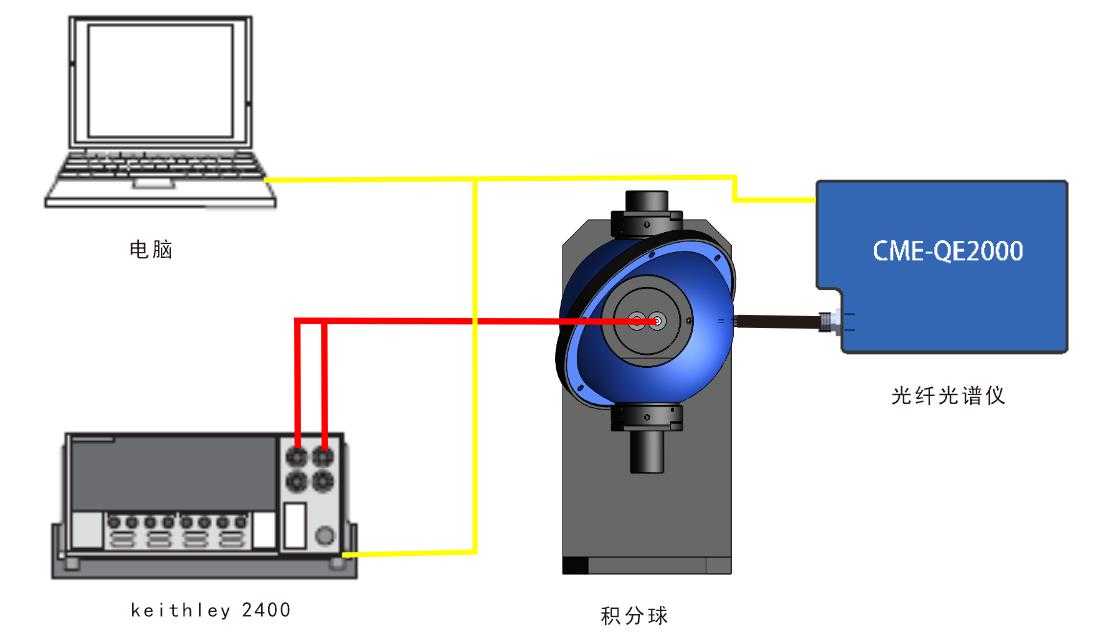 电脑

CME-QE2000

光纤光谱仪

keithley 2400

积分球