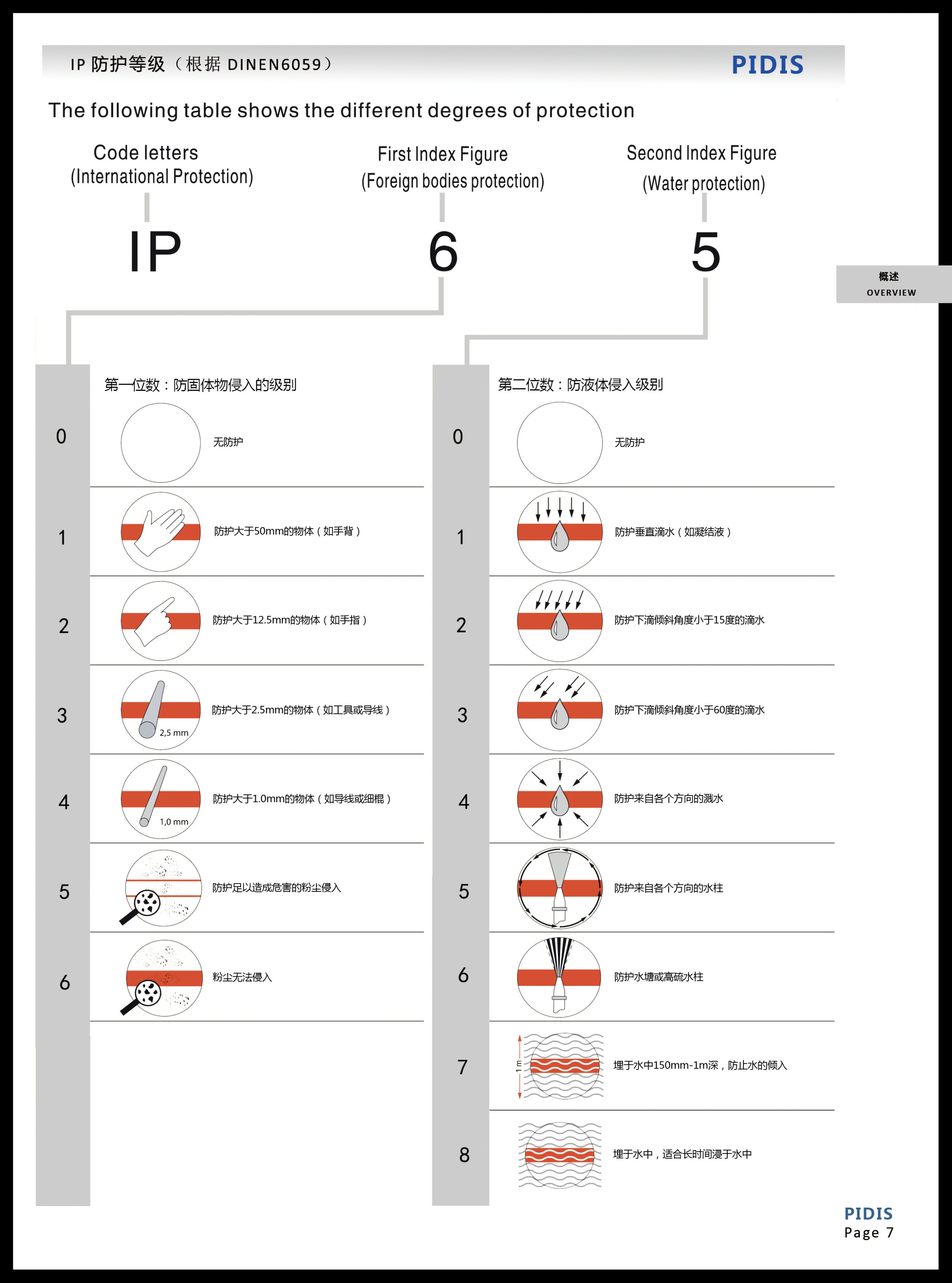 IP 防护等级（根据 DINEN6059）

PIDIS

The following table shows the different degrees of protection

Code letters
(International Protection)

First Index Figure
(Foreign bodies protection)

Second Index Figure
(Water protection)

IP

6

5

概述
OVERVIEW

第一位数：防固体物侵入的级别

0 无防护

1 防护大于50mm的物体（如手背）

2 防护大于12.5mm的物体（如手指）

3 2,5 mm 防护大于2.5mm的物体（如工具或导线）

4 1,0 mm 防护大于1.0mm的物体（如导线或细棍）

5 防护足以造成危害的粉尘侵入

6 粉尘无法侵入

第二位数：防液体侵入级别

0 无防护

1 防护垂直滴水（如凝结液）

2 防护下滴倾斜角度小于15度的滴水

3 防护下滴倾斜角度小于60度的滴水

4 防护来自各个方向的溅水

5 防护来自各个方向的水柱

6 防护水塘或高硫水柱

7 1 m 埋于水中150mm-1m深，防止水的倾入

8 埋于水中，适合长时间浸于水中

PIDIS
Page 7