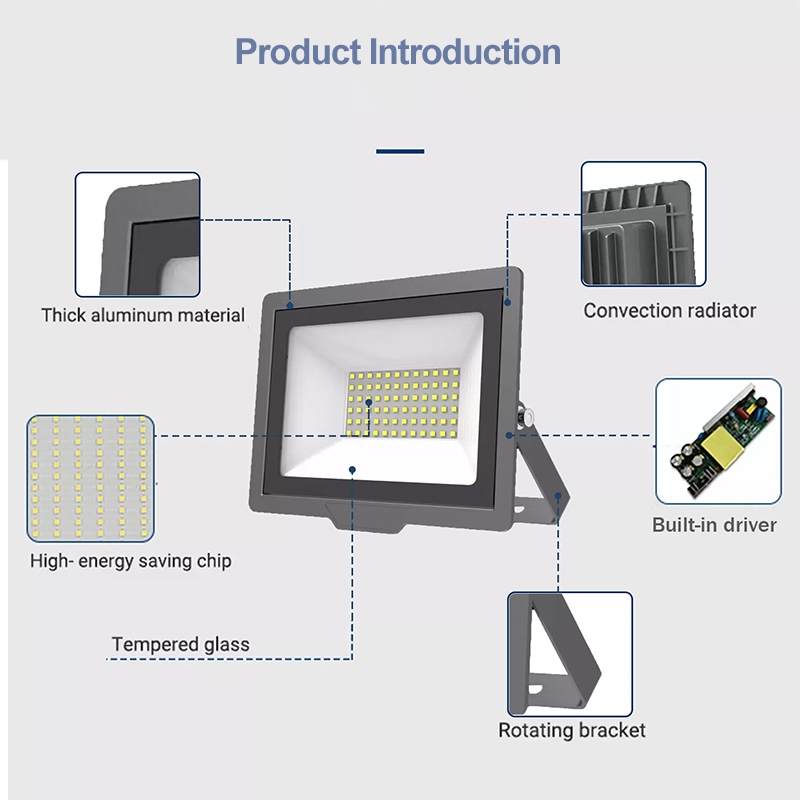 Product Introduction

Thick aluminum material

Convection radiator

High- energy saving chip

Built-in driver

Tempered glass

Rotating bracket